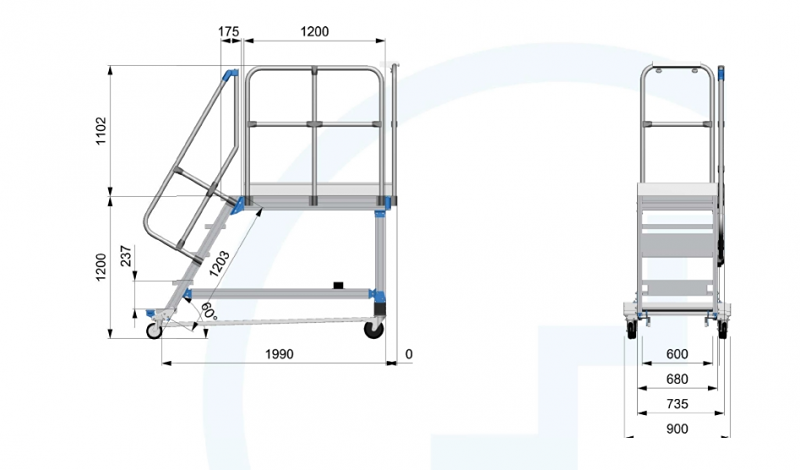 175
1200
1102
1200
237
1203
60°
1990
0
600
680
735
900